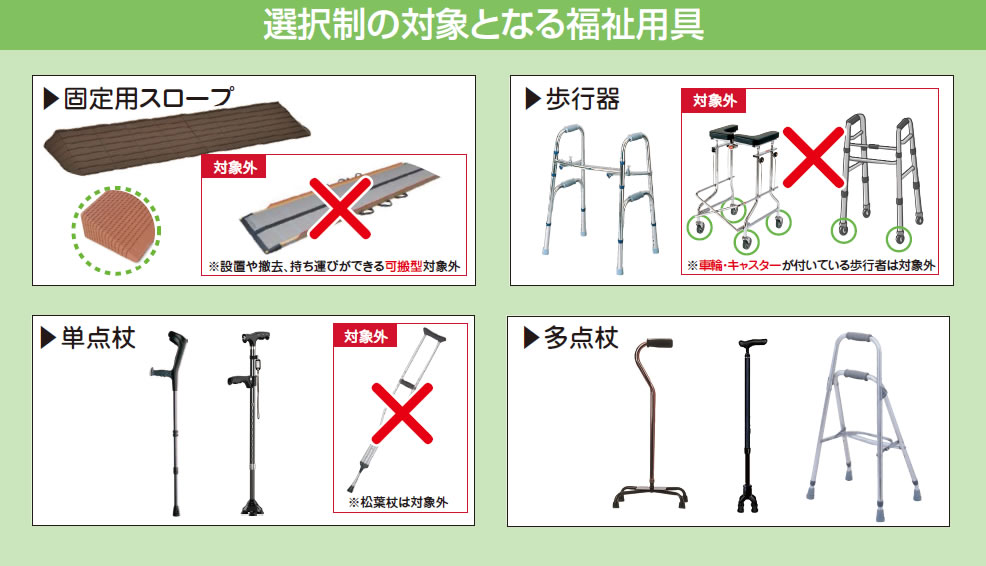 選択制の対象となる福祉用具

▶固定用スロープ

対象外

※設置や撤去、持ち運びができる可搬型対象外

▶歩行器

対象外

※車輪・キャスターが付いている歩行者は対象外

▶単点杖

対象外

※松葉杖は対象外

▶多点杖